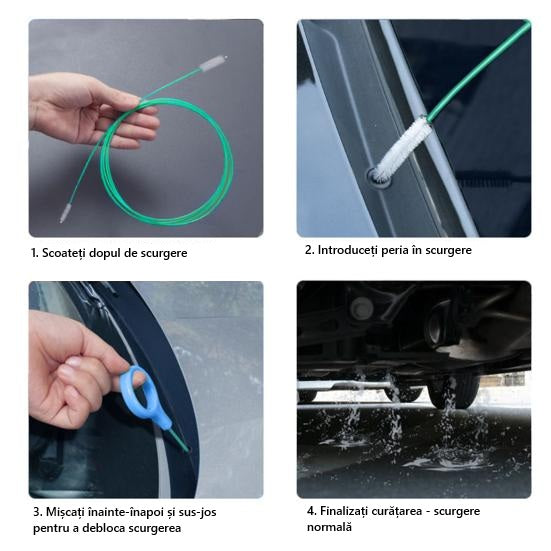 1. Scoateți dopul de scurgere

2. Introduceți peria în scurgere

3. Mișcați înainte-înapoi și sus-jos pentru a debloca scurgerea

4. Finalizați curățarea - scurgere normală