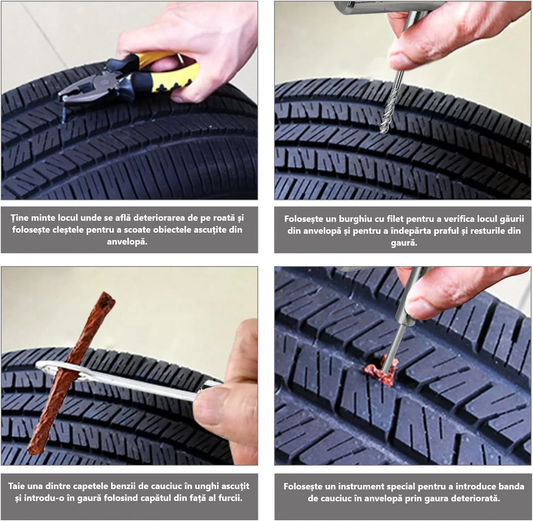 Ține minte locul unde se află deteriorarea de pe roată și folosește cleștele pentru a scoate obiectele ascuțite din anvelopă.

Folosește un burghiu cu filet pentru a verifica locul găurii din anvelopă și pentru a îndepărta praful și resturile din gaură.

Taie una dintre capetele benzii de cauciuc în unghi ascuțit și introdu-o în gaură folosind capătul din față al furcii.

Folosește un instrument special pentru a introduce banda de cauciuc în anvelopă prin gaura deteriorată.