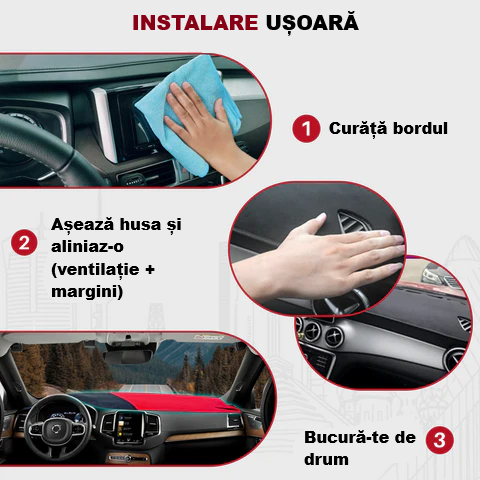 INSTALARE UȘOARĂ

1 Curăță bordul

2 Așează husa și aliniaz-o (ventilație + margini)

Bucură-te de drum 3